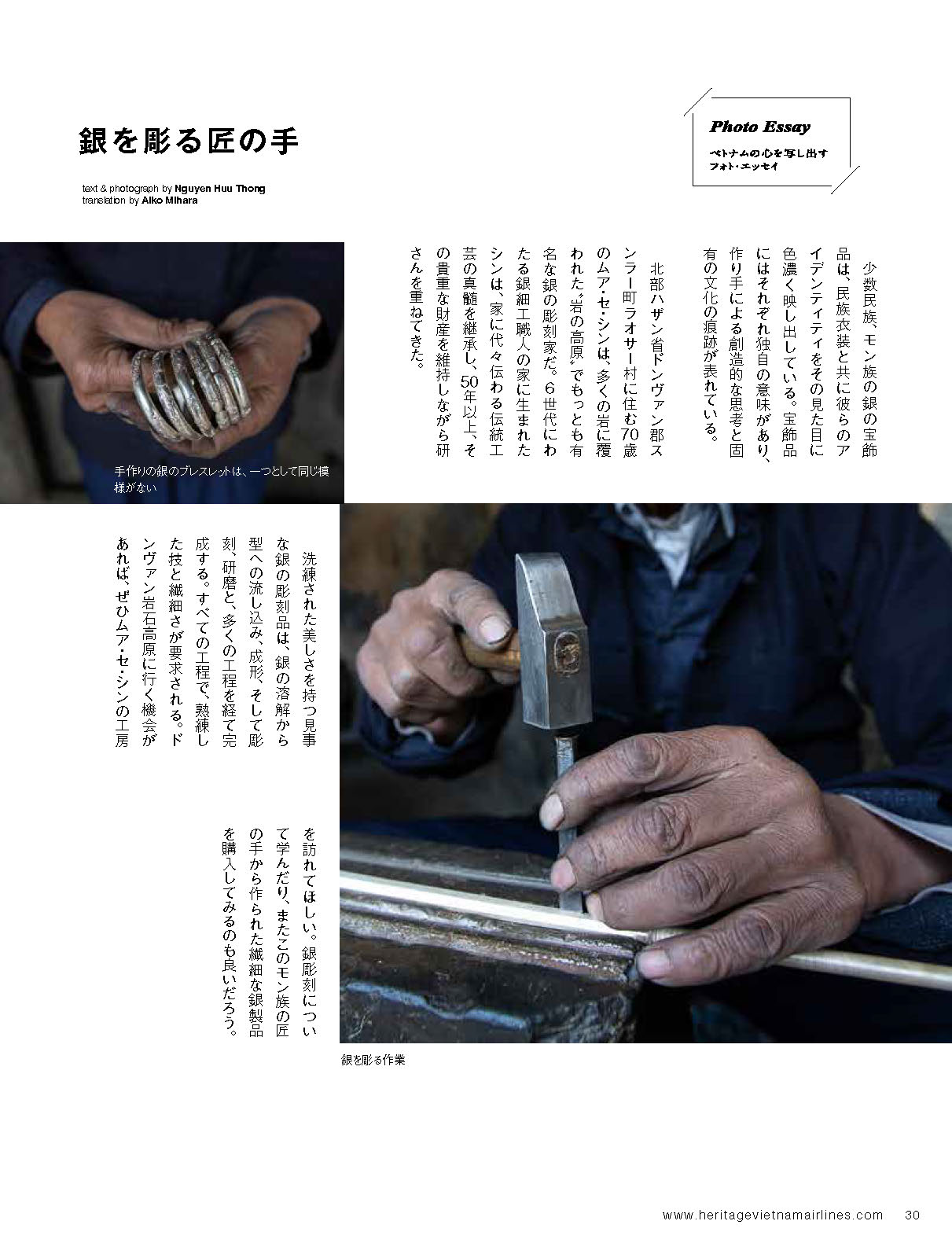 銀を彫る匠の手

text & photograph by Nguyen Huu Thong
translation by Aiko Mihara

Photo Essay
ベトナムの心を写し出す
フォト・エッセイ

少数民族、モン族の銀の宝飾品は、民族衣装と共に彼らのアイデンティティをその見た目に色濃く映し出している。宝飾品にはそれぞれ独自の意味があり、作り手による創造的な思考と固有の文化の痕跡が表れている。

北部ハザン省ドンヴァン郡スンラー町ラオサー村に住む70歳のムア・セ・シンは、多くの岩に覆われた"岩の高原"でもっとも有名な銀の彫刻家だ。6世代にわたる銀細工職人の家に生まれたシンは、家に代々伝わる伝統工芸の真髄を継承し、50年以上、その貴重な財産を維持しながら研さんを重ねてきた。

手作りの銀のブレスレットは、一つとして同じ模様がない

洗練された美しさを持つ見事な銀の彫刻品は、銀の溶解から型への流し込み、成形、そして彫刻、研磨と、多くの工程を経て完成する。すべての工程で、熟練した技と繊細さが要求される。ドンヴァン岩石高原に行く機会があれば、ぜひムア・セ・シンの工房を訪れてほしい。銀彫刻について学んだり、またこのモン族の匠の手から作られた繊細な銀製品を購入してみるのも良いだろう。

銀を彫る作業

www.heritagevietnamairlines.com 30