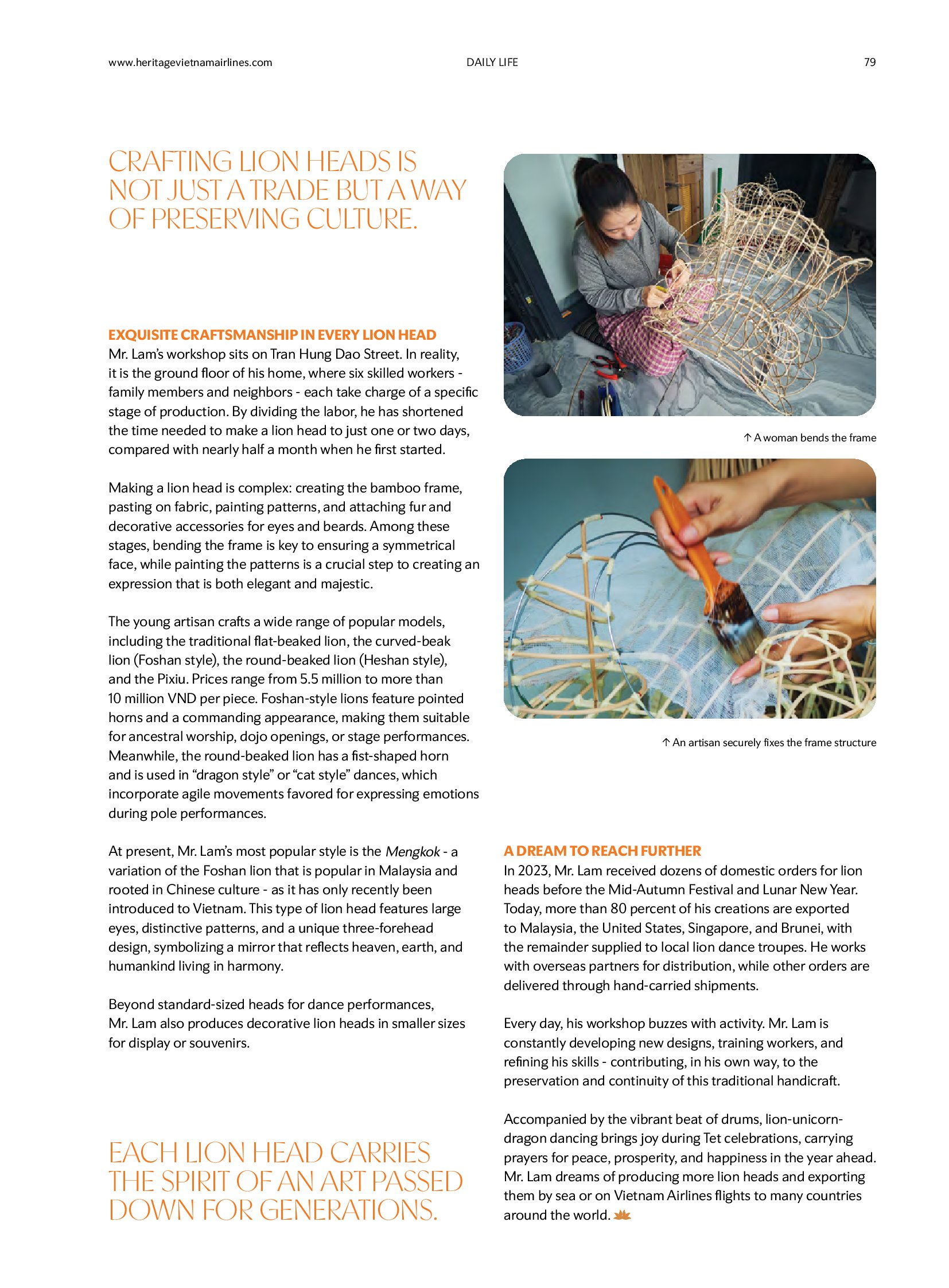 www.heritagevietnamairlines.com DAILY LIFE 79

CRAFTING LION HEADS IS NOT JUST A TRADE BUT A WAY OF PRESERVING CULTURE.

EXQUISITE CRAFTSMANSHIP IN EVERY LION HEAD
Mr. Lam's workshop sits on Tran Hung Dao Street. In reality, it is the ground floor of his home, where six skilled workers - family members and neighbors - each take charge of a specific stage of production. By dividing the labor, he has shortened the time needed to make a lion head to just one or two days, compared with nearly half a month when he first started.

Making a lion head is complex: creating the bamboo frame, pasting on fabric, painting patterns, and attaching fur and decorative accessories for eyes and beards. Among these stages, bending the frame is key to ensuring a symmetrical face, while painting the patterns is a crucial step to creating an expression that is both elegant and majestic.

The young artisan crafts a wide range of popular models, including the traditional flat-beaked lion, the curved-beak lion (Foshan style), the round-beaked lion (Heshan style), and the Pixiu. Prices range from 5.5 million to more than 10 million VND per piece. Foshan-style lions feature pointed horns and a commanding appearance, making them suitable for ancestral worship, dojo openings, or stage performances. Meanwhile, the round-beaked lion has a fist-shaped horn and is used in "dragon style" or "cat style" dances, which incorporate agile movements favored for expressing emotions during pole performances.

At present, Mr. Lam's most popular style is the Mengkok - a variation of the Foshan lion that is popular in Malaysia and rooted in Chinese culture - as it has only recently been introduced to Vietnam. This type of lion head features large eyes, distinctive patterns, and a unique three-forehead design, symbolizing a mirror that reflects heaven, earth, and humankind living in harmony.

Beyond standard-sized heads for dance performances, Mr. Lam also produces decorative lion heads in smaller sizes for display or souvenirs.

EACH LION HEAD CARRIES THE SPIRIT OF AN ART PASSED DOWN FOR GENERATIONS.

↑ A woman bends the frame

↑ An artisan securely fixes the frame structure

A DREAM TO REACH FURTHER
In 2023, Mr. Lam received dozens of domestic orders for lion heads before the Mid-Autumn Festival and Lunar New Year. Today, more than 80 percent of his creations are exported to Malaysia, the United States, Singapore, and Brunei, with the remainder supplied to local lion dance troupes. He works with overseas partners for distribution, while other orders are delivered through hand-carried shipments.

Every day, his workshop buzzes with activity. Mr. Lam is constantly developing new designs, training workers, and refining his skills - contributing, in his own way, to the preservation and continuity of this traditional handicraft.

Accompanied by the vibrant beat of drums, lion-unicorn-dragon dancing brings joy during Tet celebrations, carrying prayers for peace, prosperity, and happiness in the year ahead. Mr. Lam dreams of producing more lion heads and exporting them by sea or on Vietnam Airlines flights to many countries around the world.